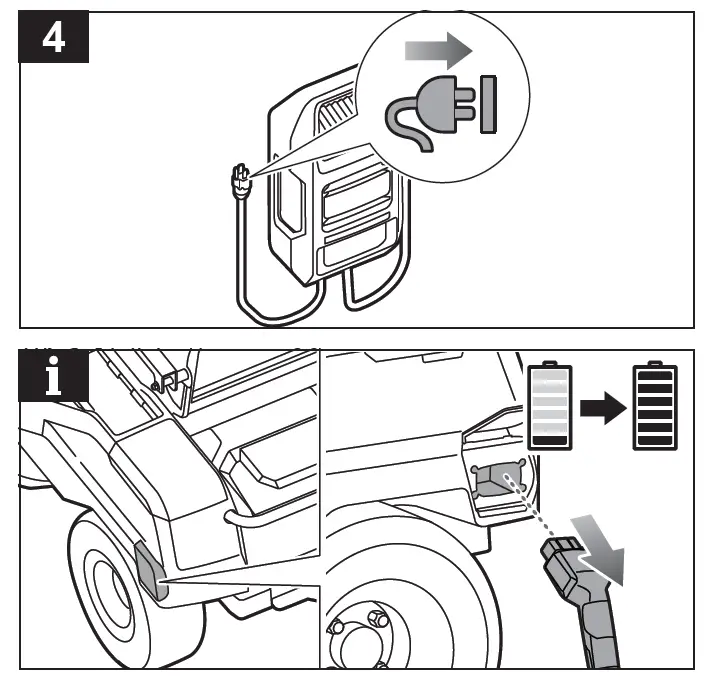 4

i