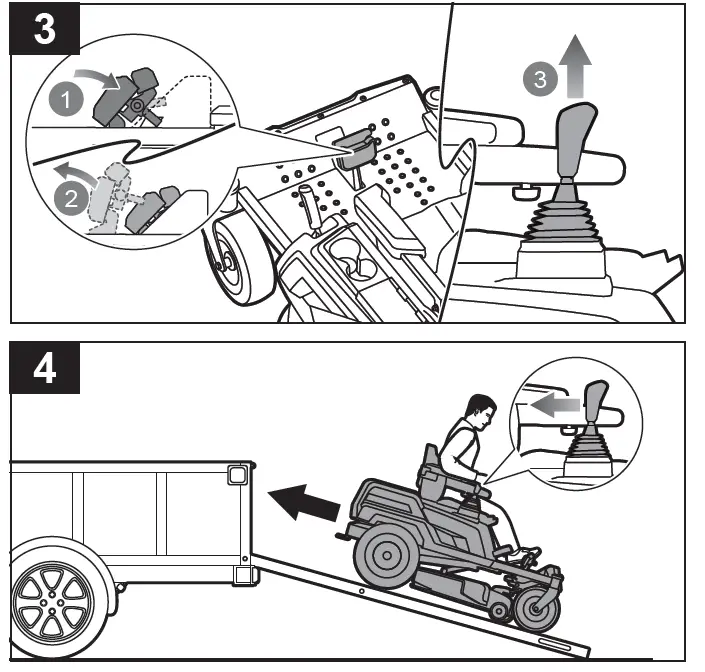 3

1

2

3

4