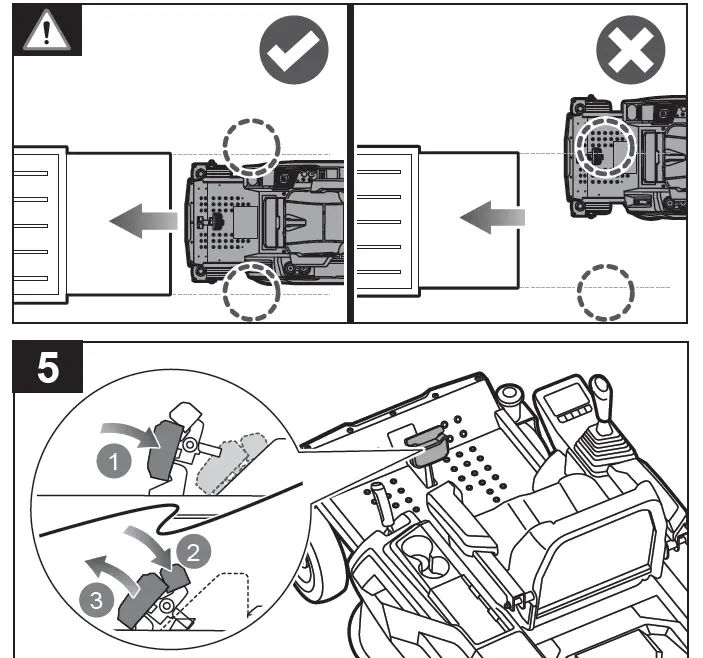 5

1

2

3