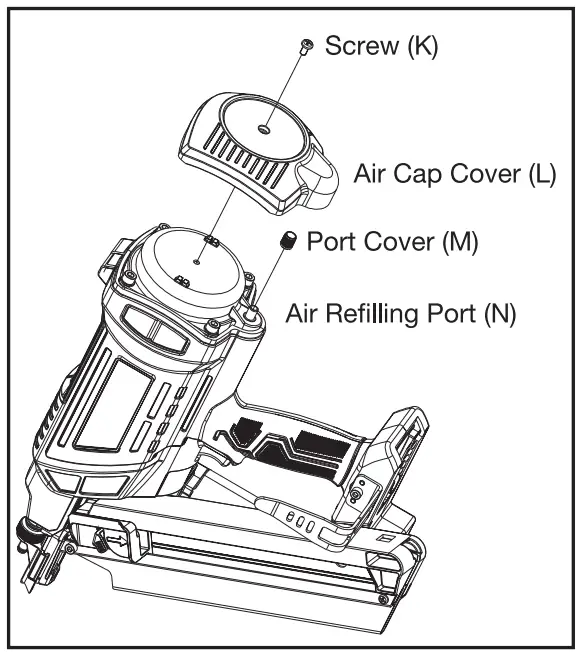 Screw (K)

Air Cap Cover (L)

Port Cover (M)

Air Refilling Port (N)