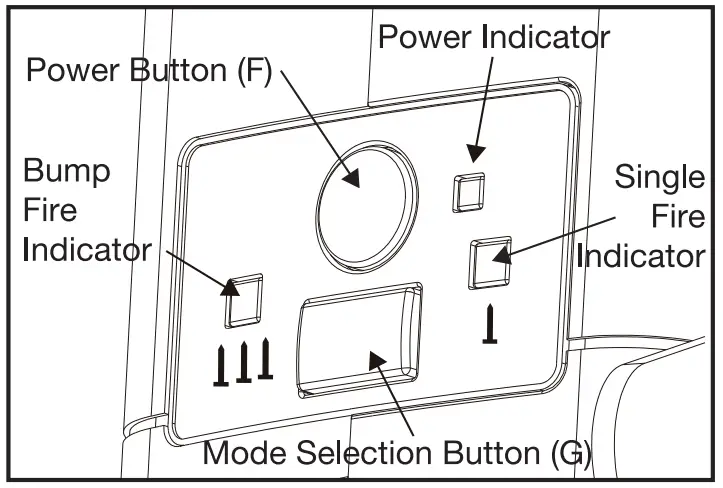 Power Indicator

Power Button (F)

Bump Fire Indicator

Single Fire Indicator

Mode Selection Button (G)