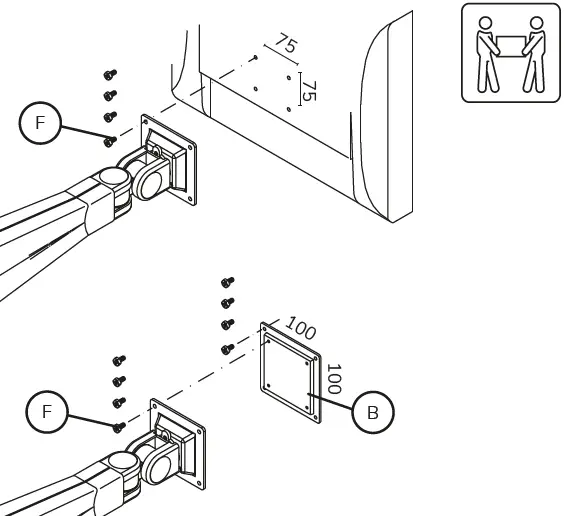 75
75
F
100
100
F
B