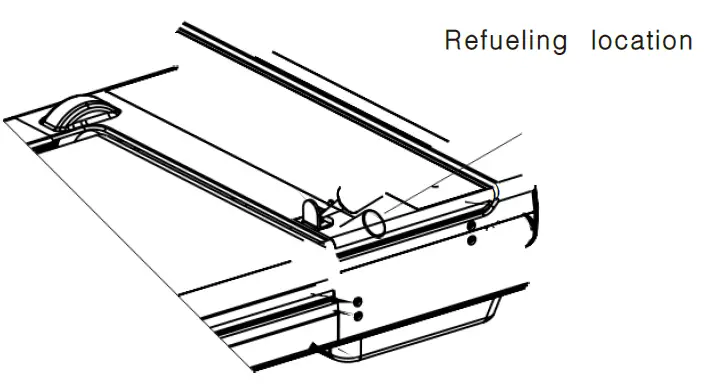 Refueling location