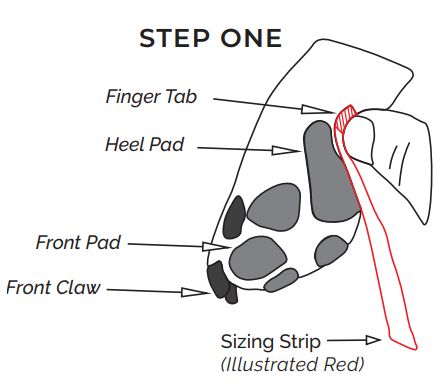 STEP ONE

Finger Tab

Heel Pad

Front Pad

Front Claw

Sizing Strip
(Illustrated Red)