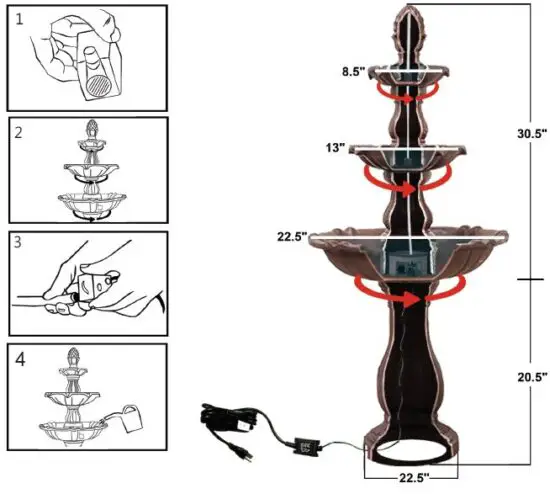 1

2

3

4

8.5"

13"

22.5"

30.5"

20.5"

22.5"