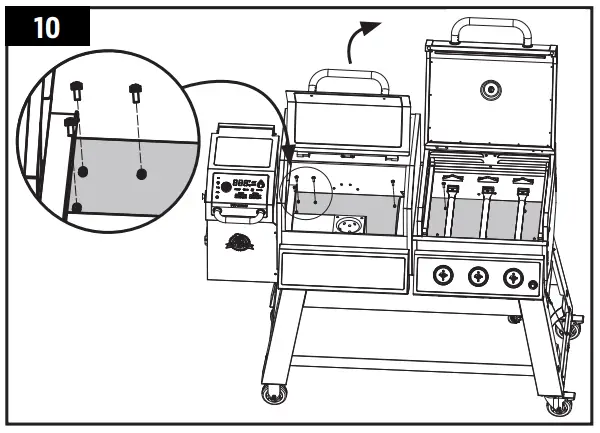 10