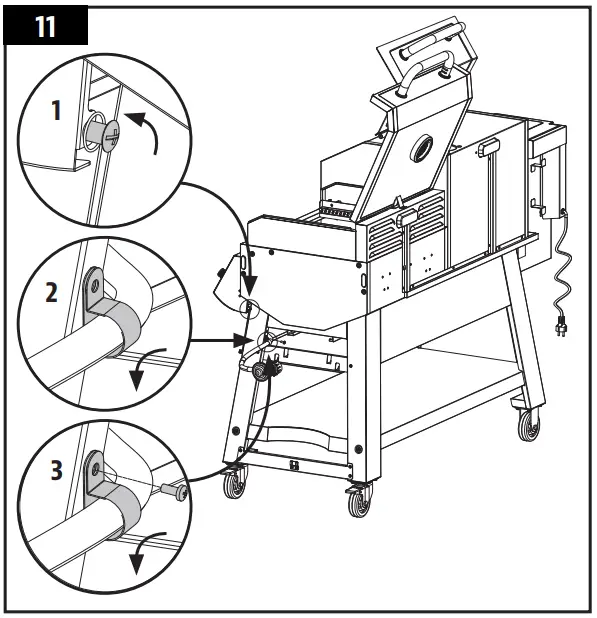 11

1

2

3