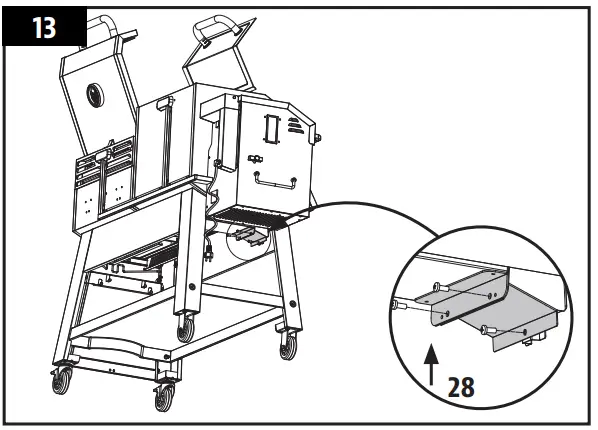 13

28