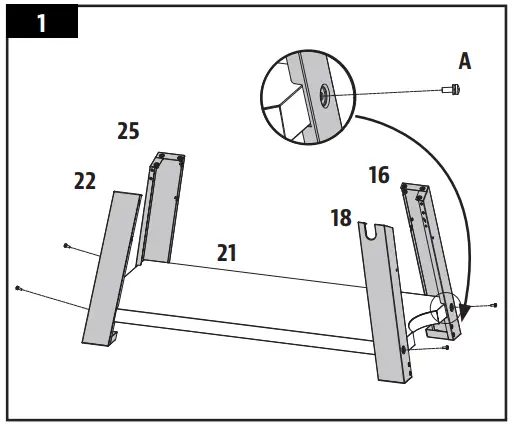 1

A

25

22

16

18

21