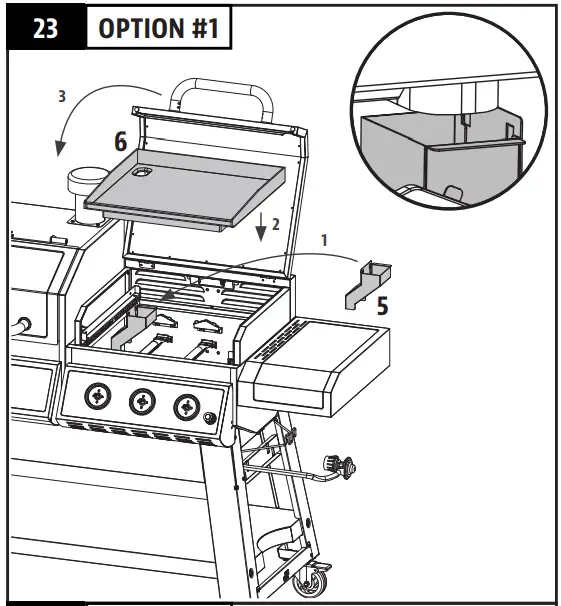 23 OPTION #1

3

6

2

1

5