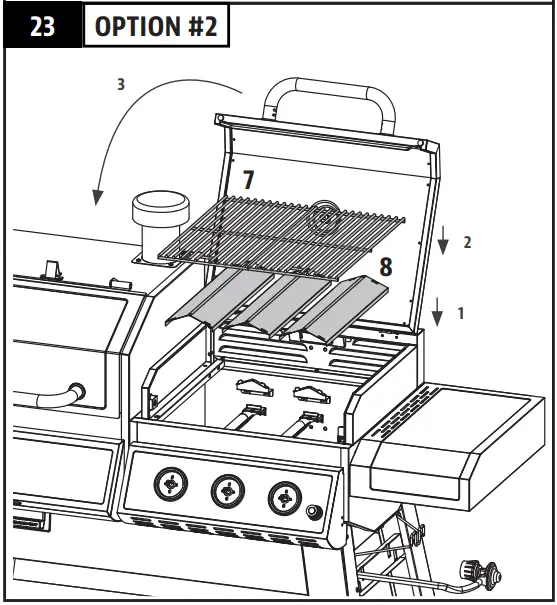 23
OPTION #2
3
7
2
8
1