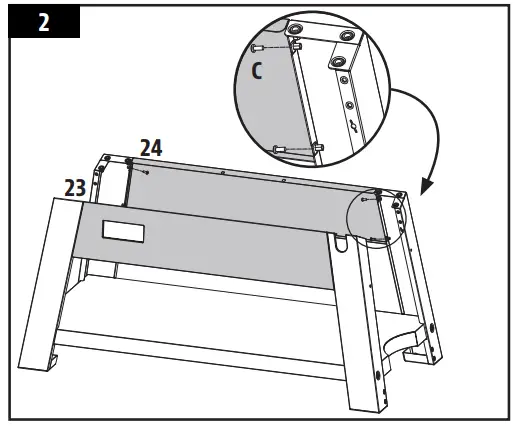 2
C
24
23