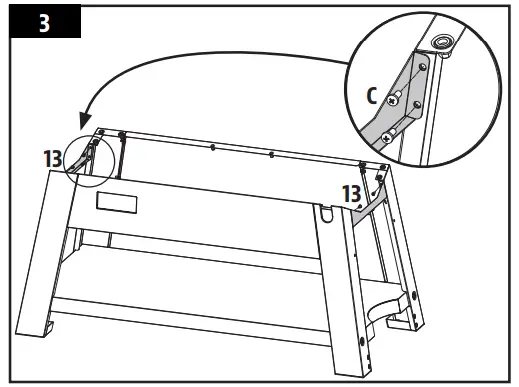 3

C

13

13