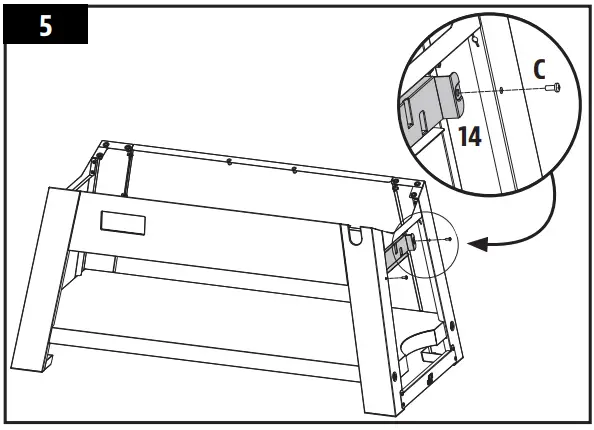 5

C

14