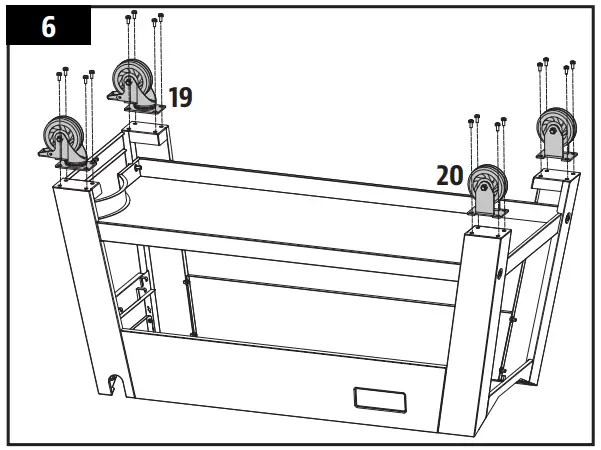 6

19

20