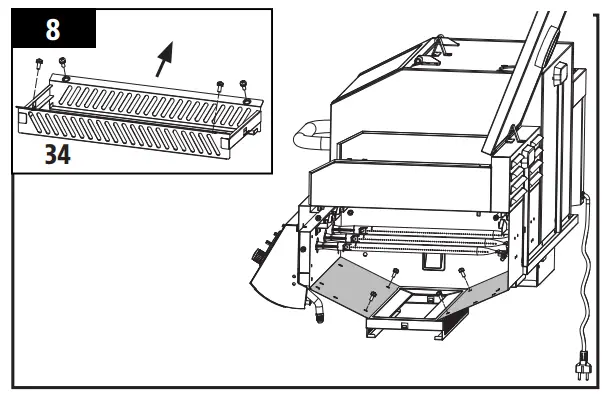 8

34