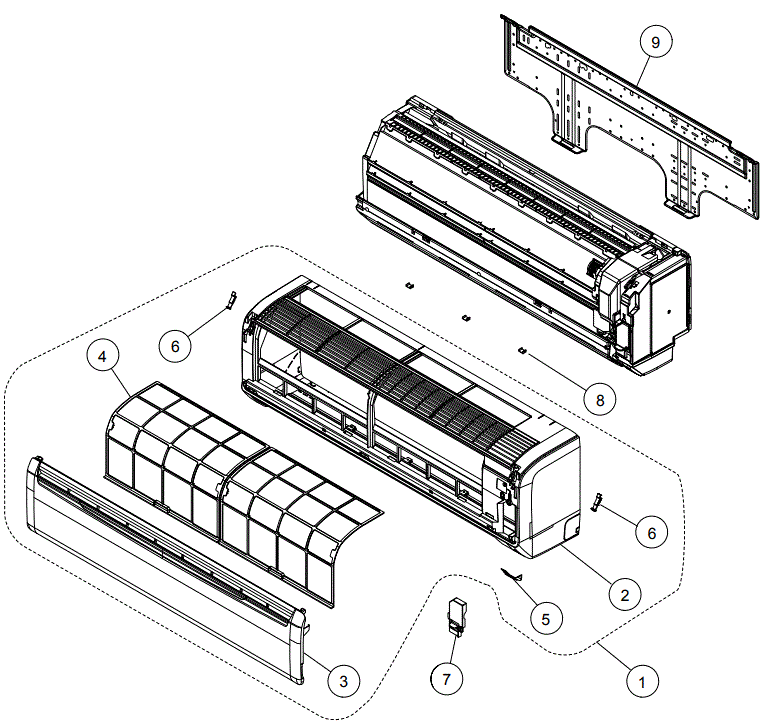 9
6
4
8
6
2
5
7
3
1