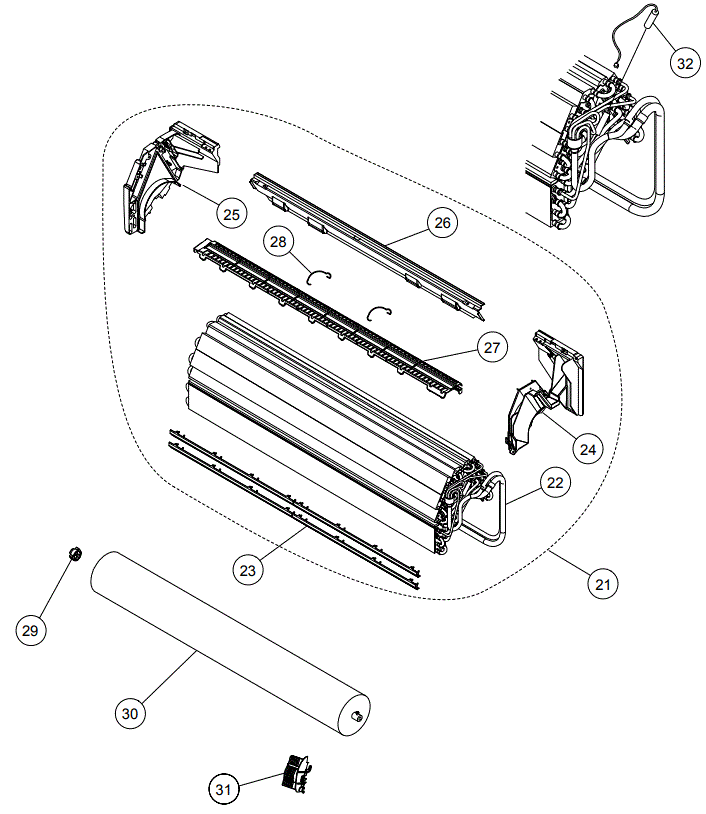 32
25
26
28
27
24
22
23
21
29
30
31