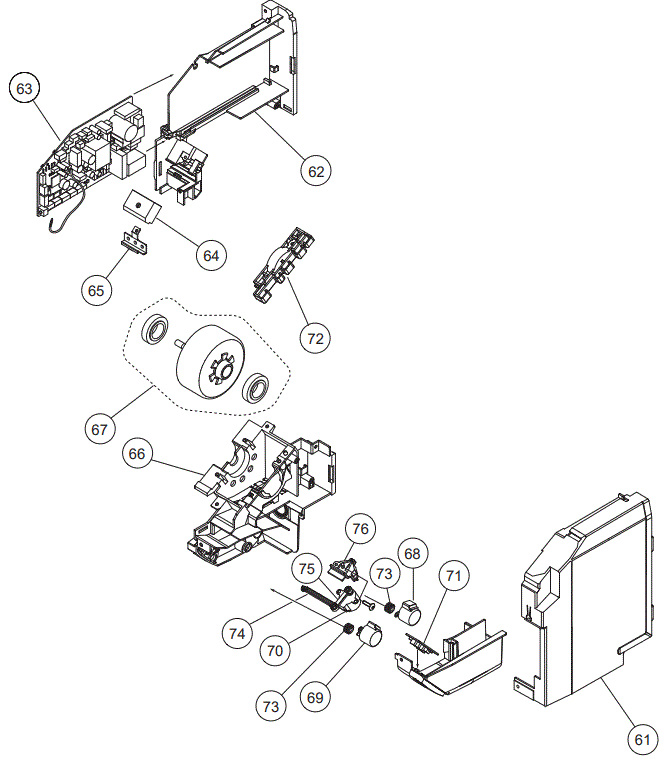 63
62
64
65
72
67
66
76
68
75
73
71
74
70
73
69
61