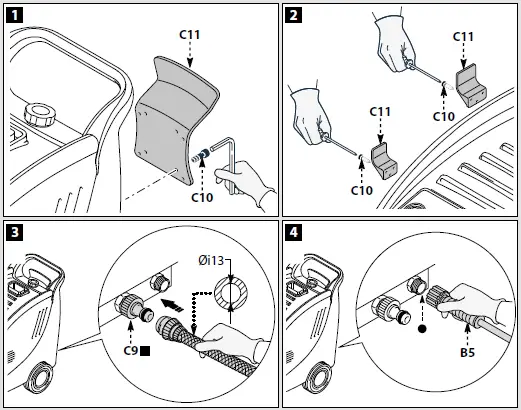 1
C11
C10

2
C11
C10
C11
C10

3
Øi13
C9 ■

4
●
B5