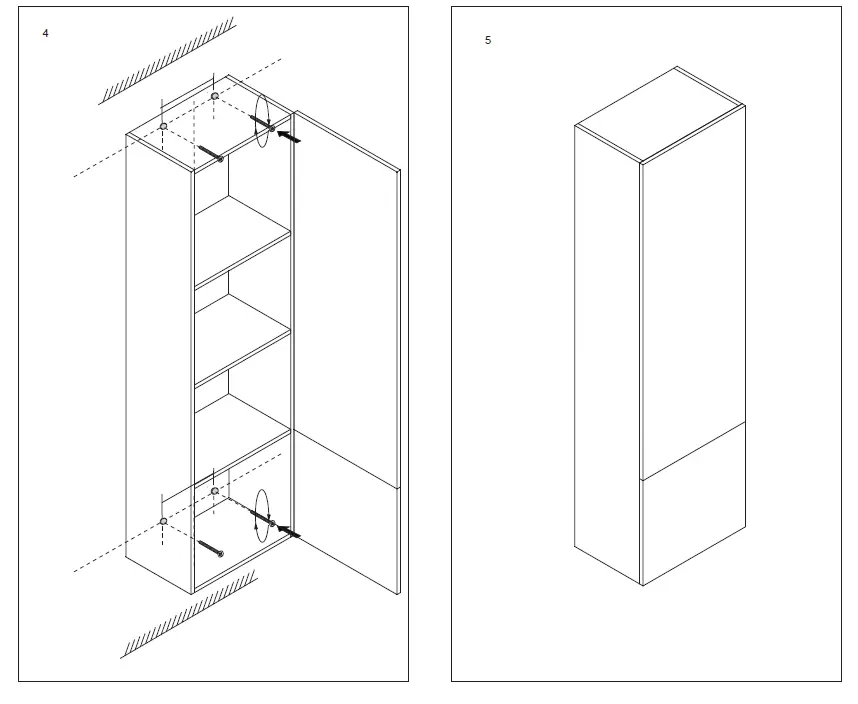 4

5