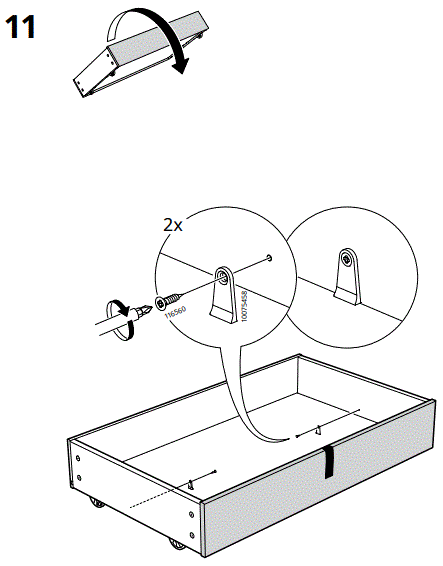 11

2x

116560

10075458