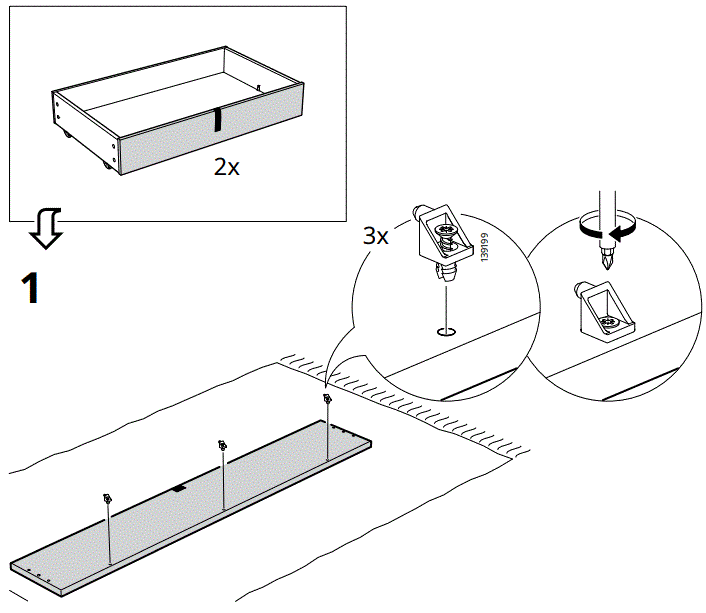 2x

1

3x

139199