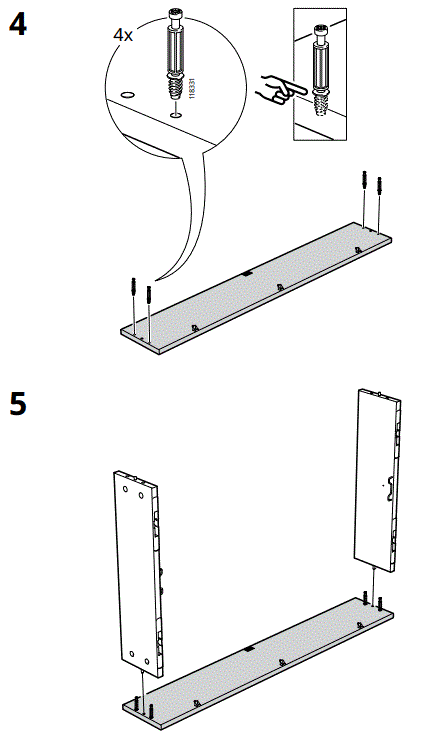 4

4x

118331

5