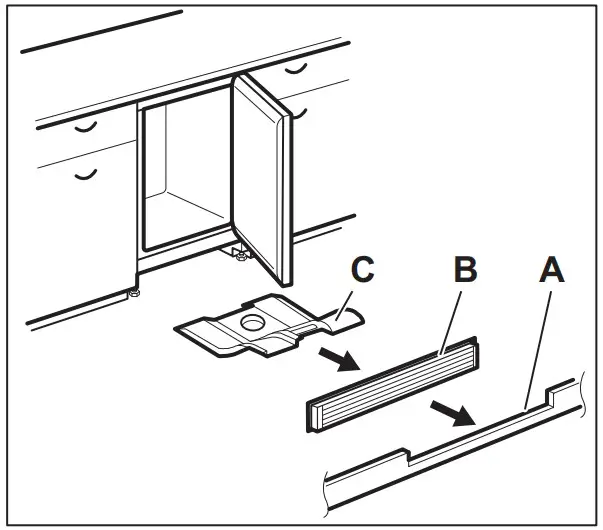 C
B
A