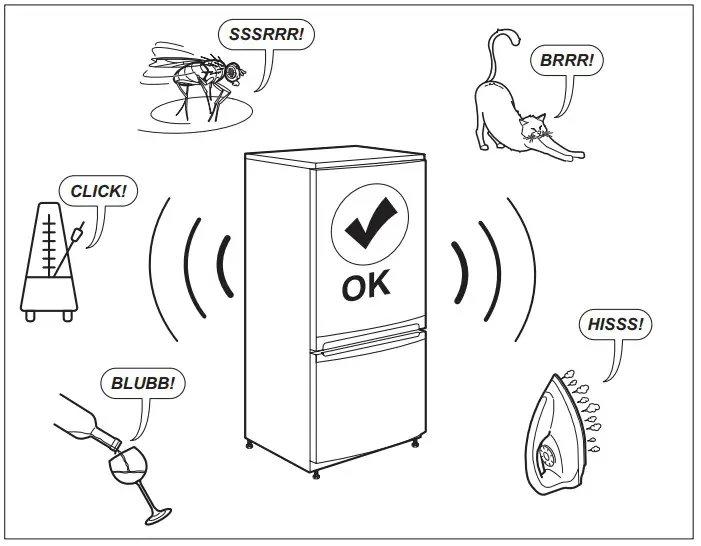 SSSRRR!

BRRR!

CLICK!

OK

HISSS!

BLUBB!