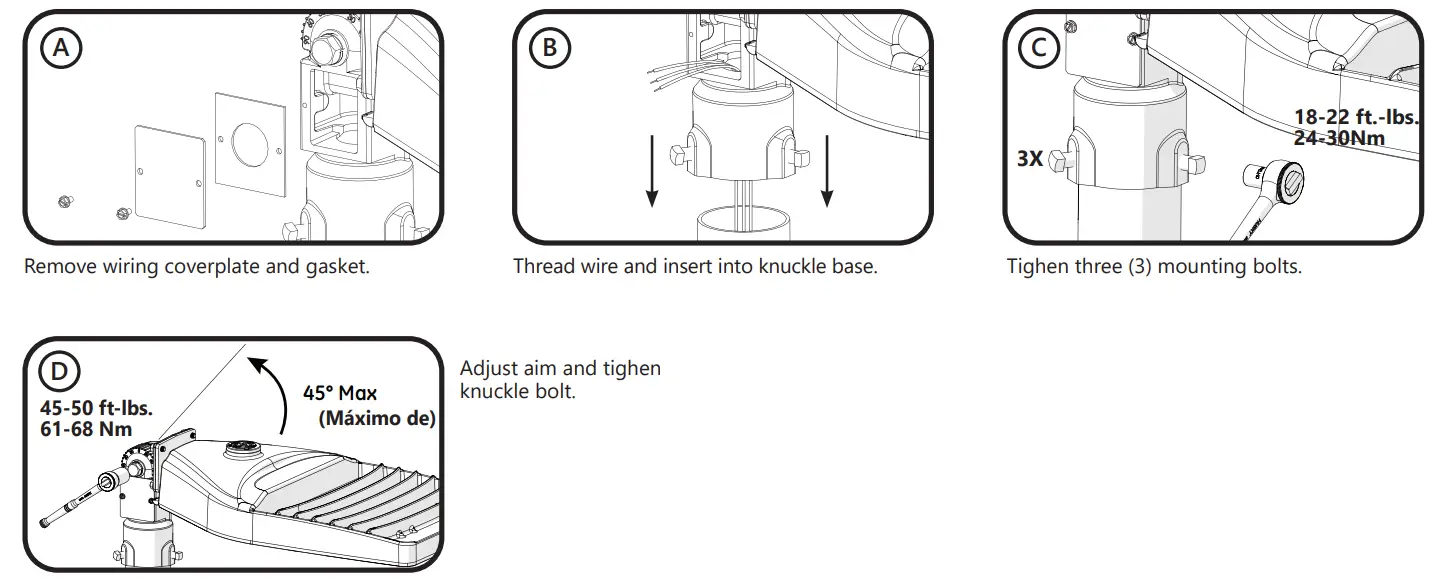 A

Remove wiring coverplate and gasket.

B

Thread wire and insert into knuckle base.

C

3X

18-22 ft.-lbs.
24-30Nm

Tighen three (3) mounting bolts.

D

45-50 ft-lbs.
61-68 Nm

45° Max
(Máximo de)

Adjust aim and tighen knuckle bolt.