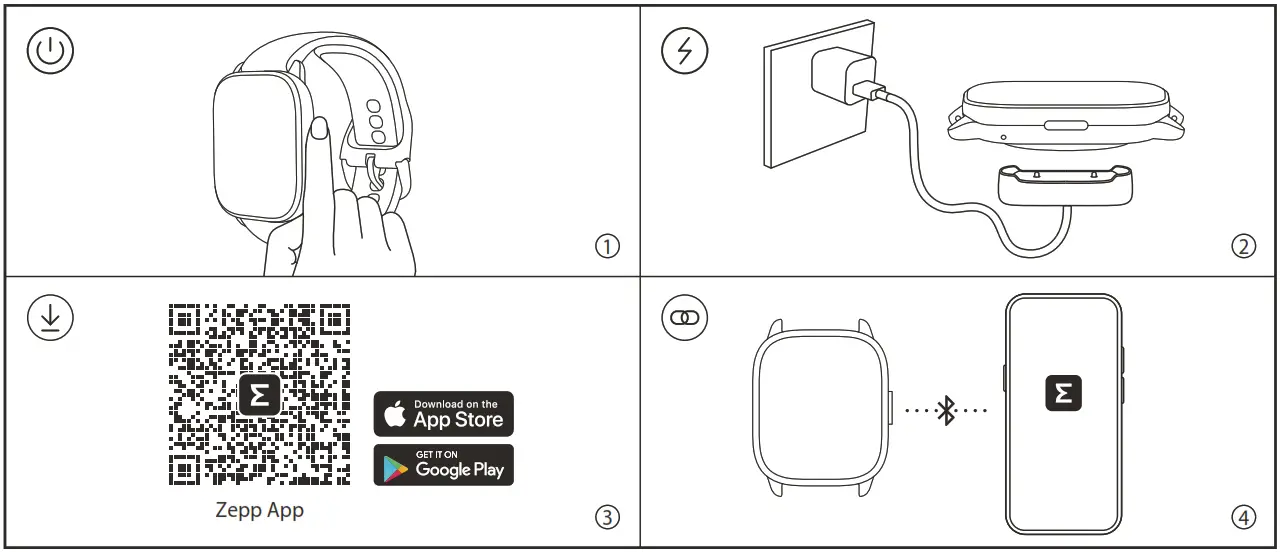 ①

②

Download on the App Store

GET IT ON Google Play

Zepp App

③

④