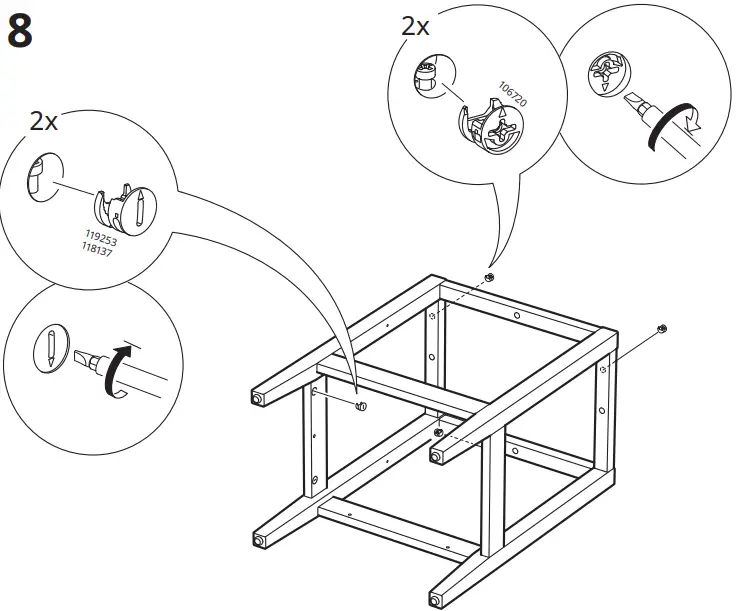 8

2x

119253
118137

2x

106720