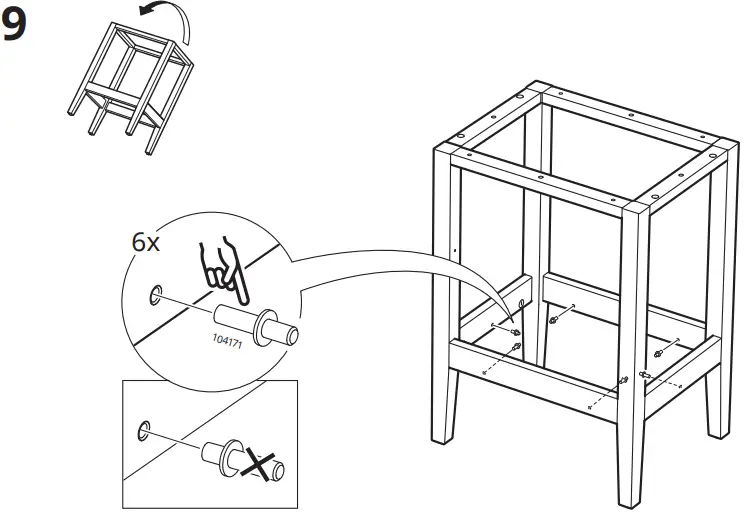 9

6x

104171