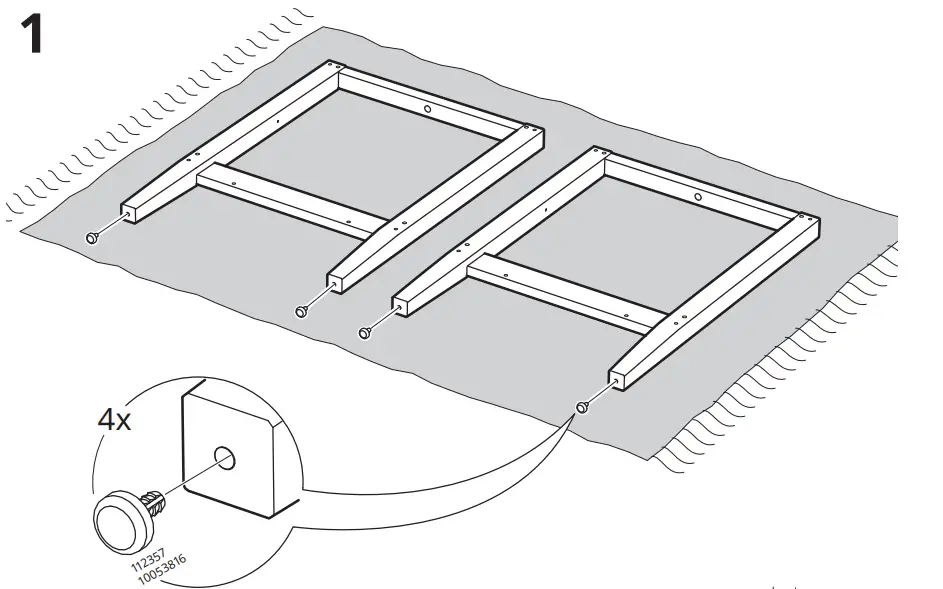 1

4x

112357
10053816