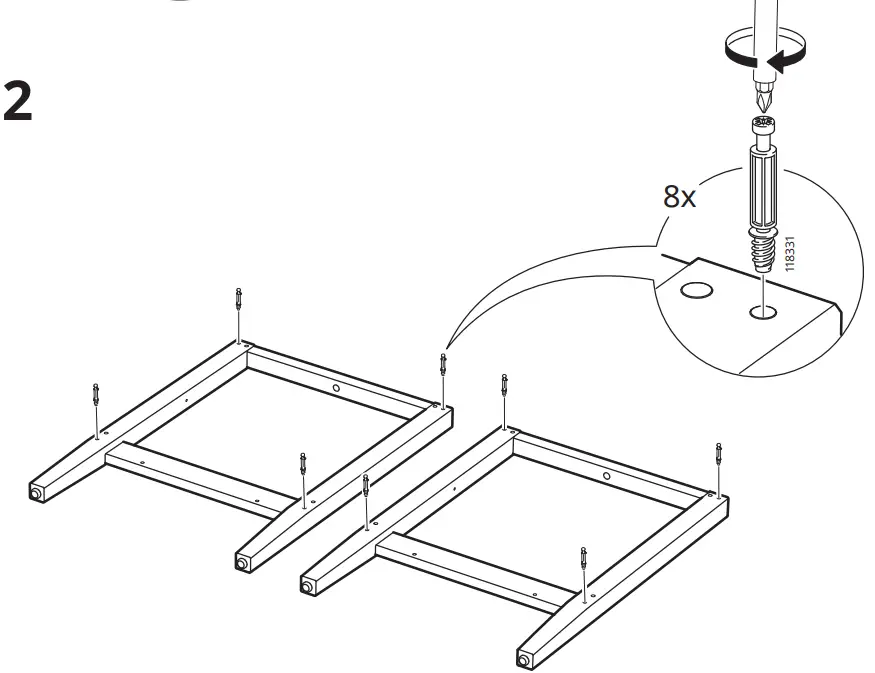 2

8x

118331