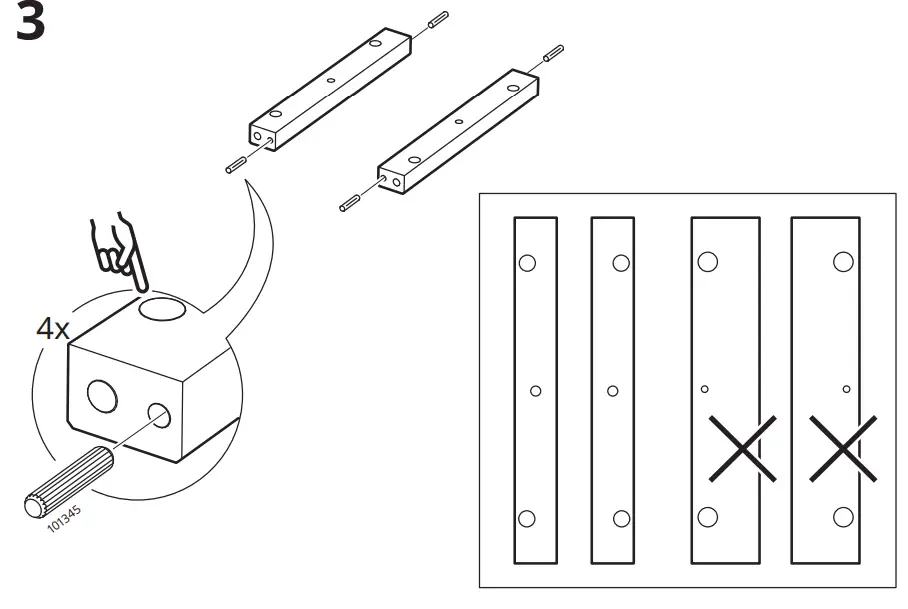 3

4x

101345