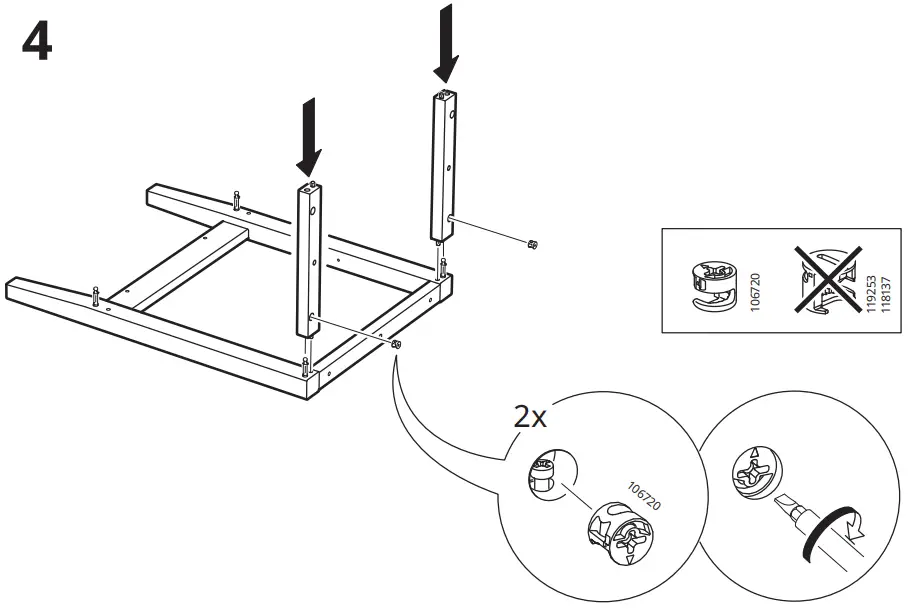 4

106720

119253
118137

2x

106720