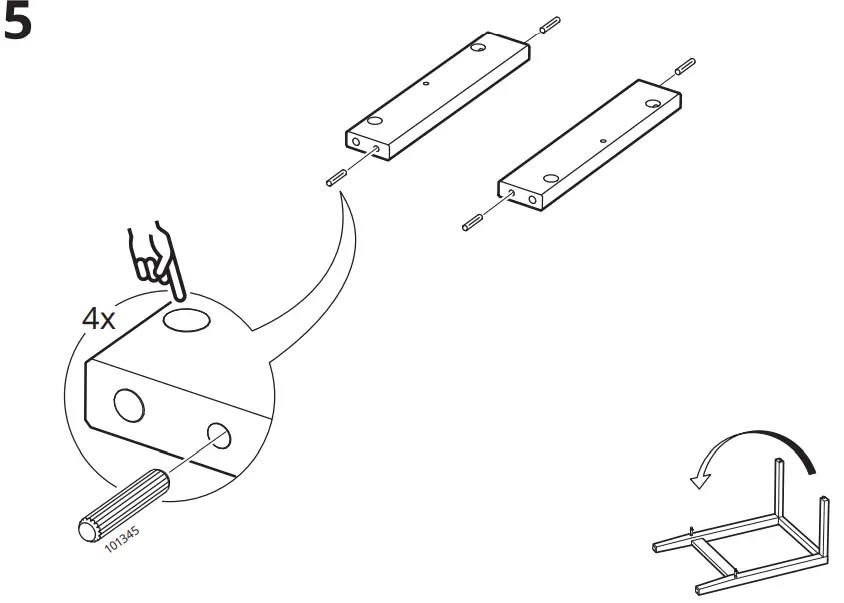 5

4x

101345