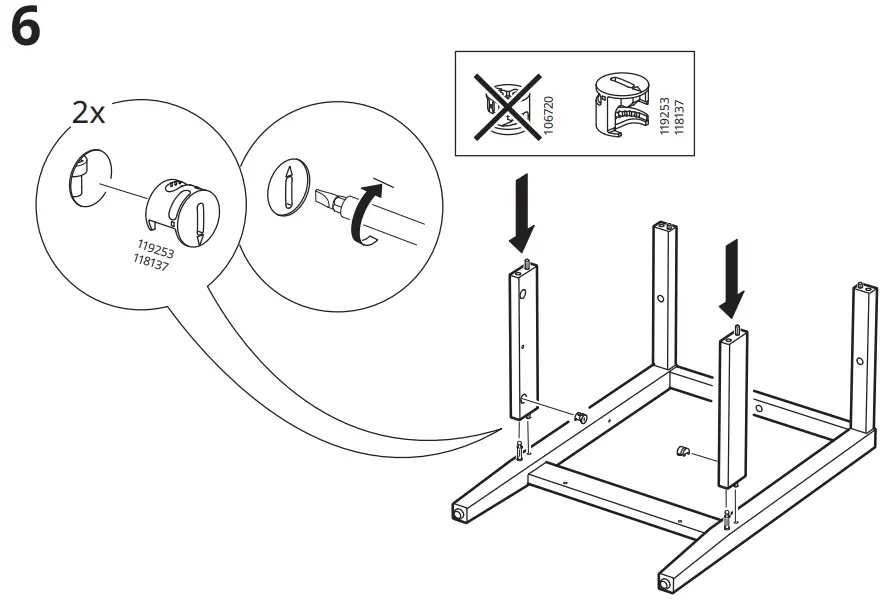 6

2x

119253
118137

106720

119253
118137