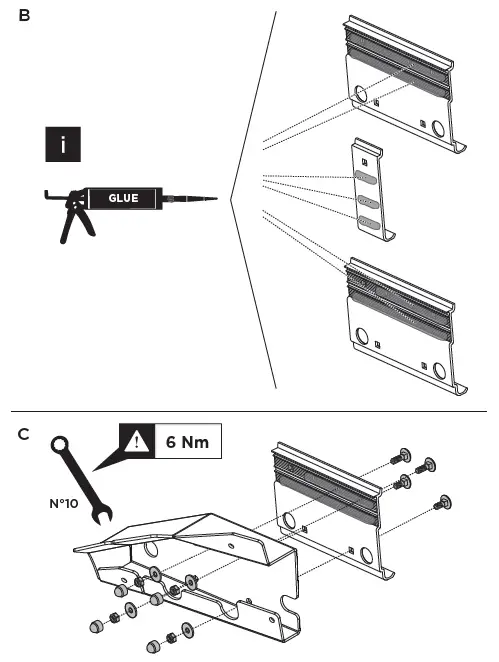 B

i

GLUE

C

6 Nm

N°10