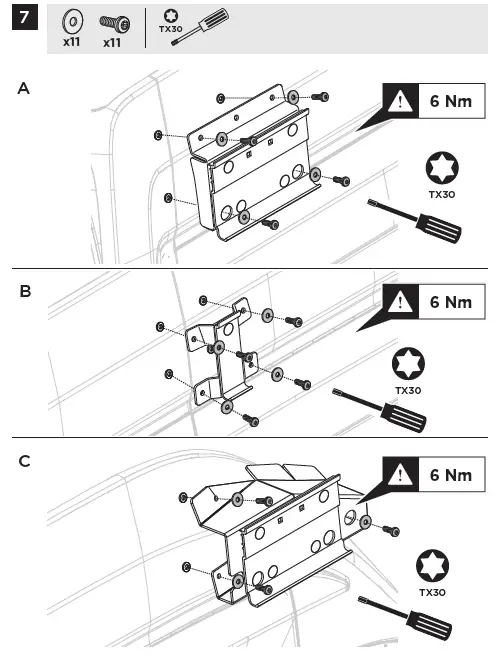 7

x11 x11

TX30

A

6 Nm

TX30

B

6 Nm

TX30

C

6 Nm

TX30