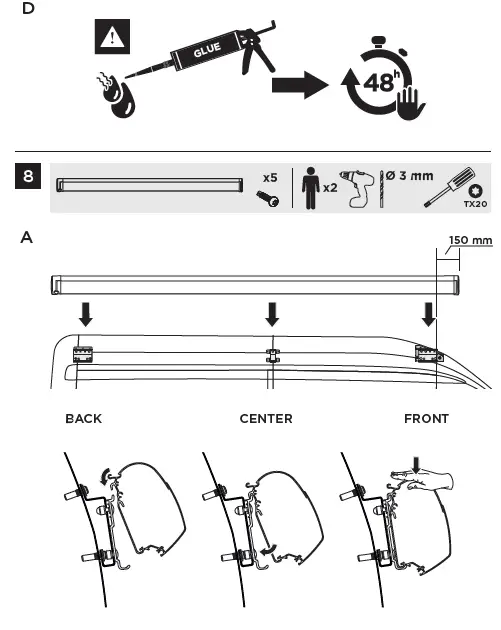 D

GLUE

48h

8

x5

x2

Ø 3 mm

TX20

A

150 mm

BACK

CENTER

FRONT