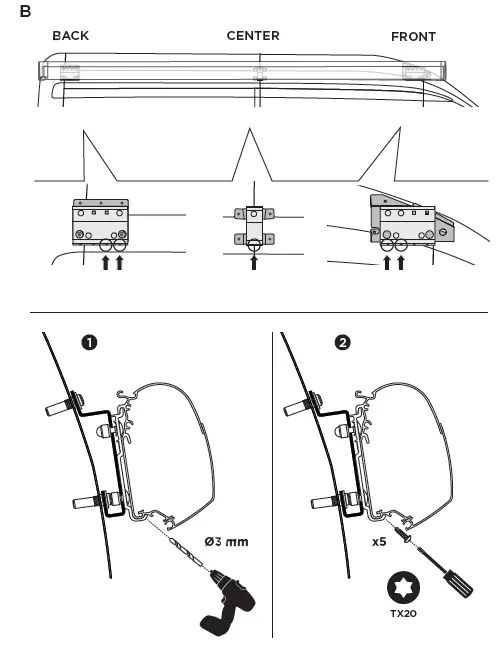 B

BACK

CENTER

FRONT

1

Ø3 mm

2

x5

TX20