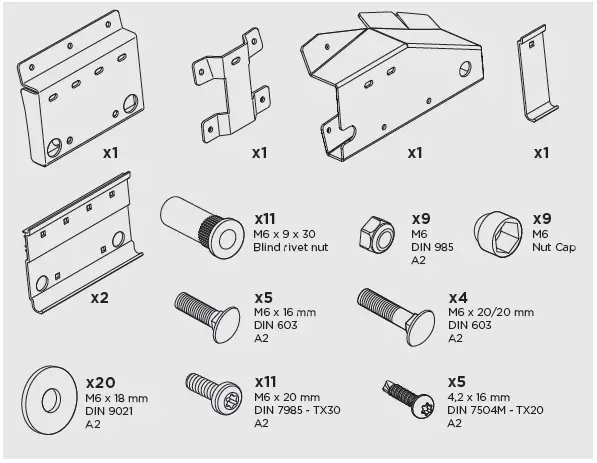 x1

x1

x1

x1

x2

x11
M6 x 9 x 30
Blind rivet nut

x9
M6
DIN 985
A2

x9
M6
Nut Cap

x5
M6 x 16 mm
DIN 603
A2

x4
M6 x 20/20 mm
DIN 603
A2

x20
M6 x 18 mm
DIN 9021
A2

x11
M6 x 20 mm
DIN 7985 - TX30
A2

x5
4,2 x 16 mm
DIN 7504M - TX20
A2