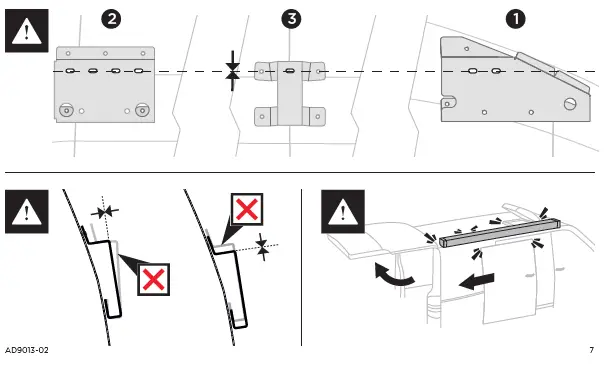 2
3
1
AD9013-02
7