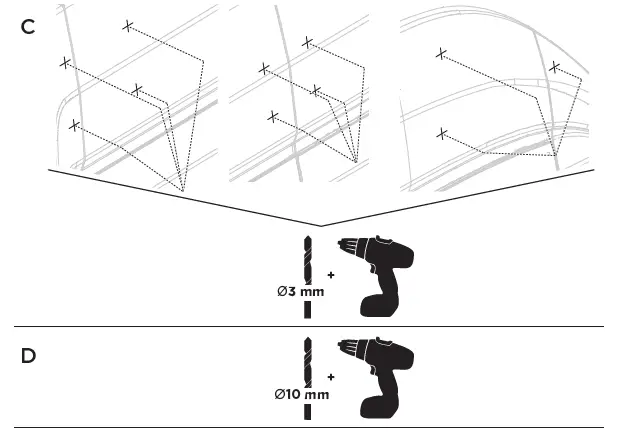 C

Ø3 mm +

D

Ø10 mm +