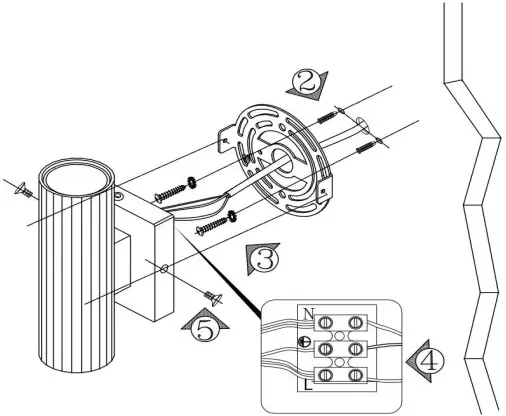 2

3

5

N

L

4