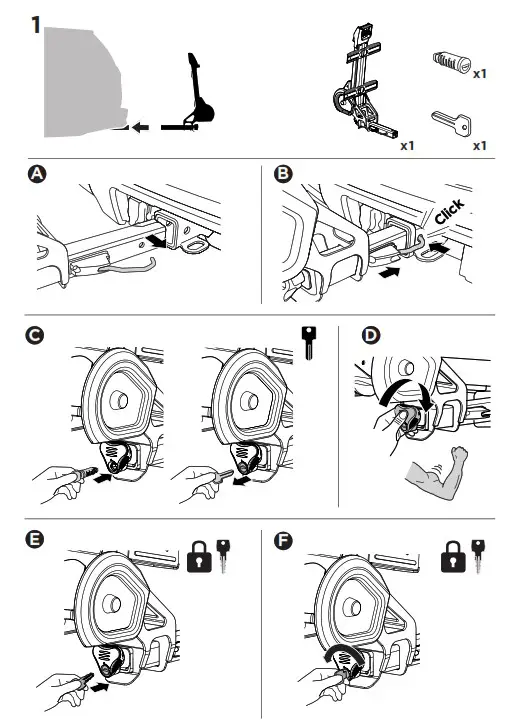 1

x1

x1

x1

A

B

Click

C

D

E

F