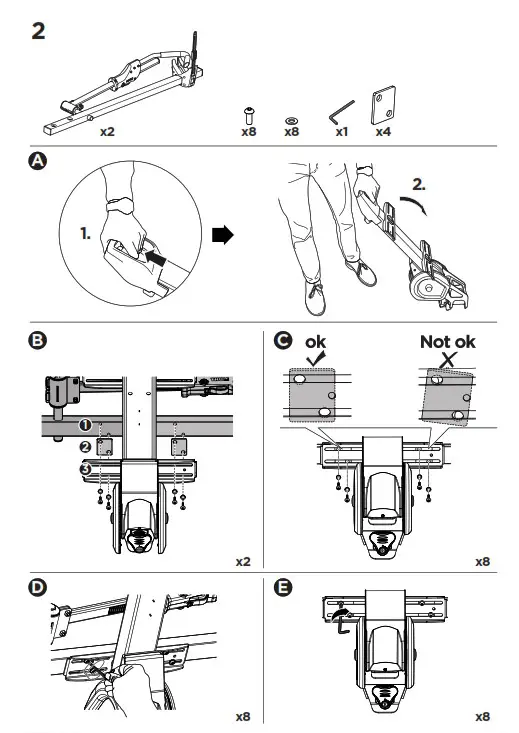 2

x2
x8
x8
x1
x4

A

1.

2.

B

1
2
3

x2

C

ok

Not ok

x8

D

x8

E

x8